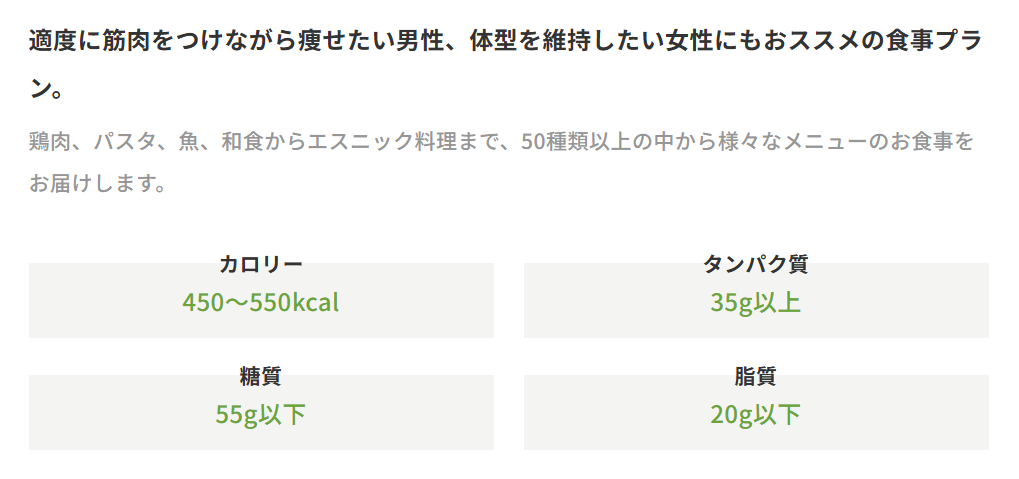 適度に筋肉をつけながら痩せたい男性、体型を維持したい女性にもおススメの食事プラン。

鶏肉、パスタ、魚、和食からエスニック料理まで、50種類以上の中から様々なメニューのお食事をお届けします。

カロリー
450〜550kcal

タンパク質
35g以上

糖質
55g以下

脂質
20g以下